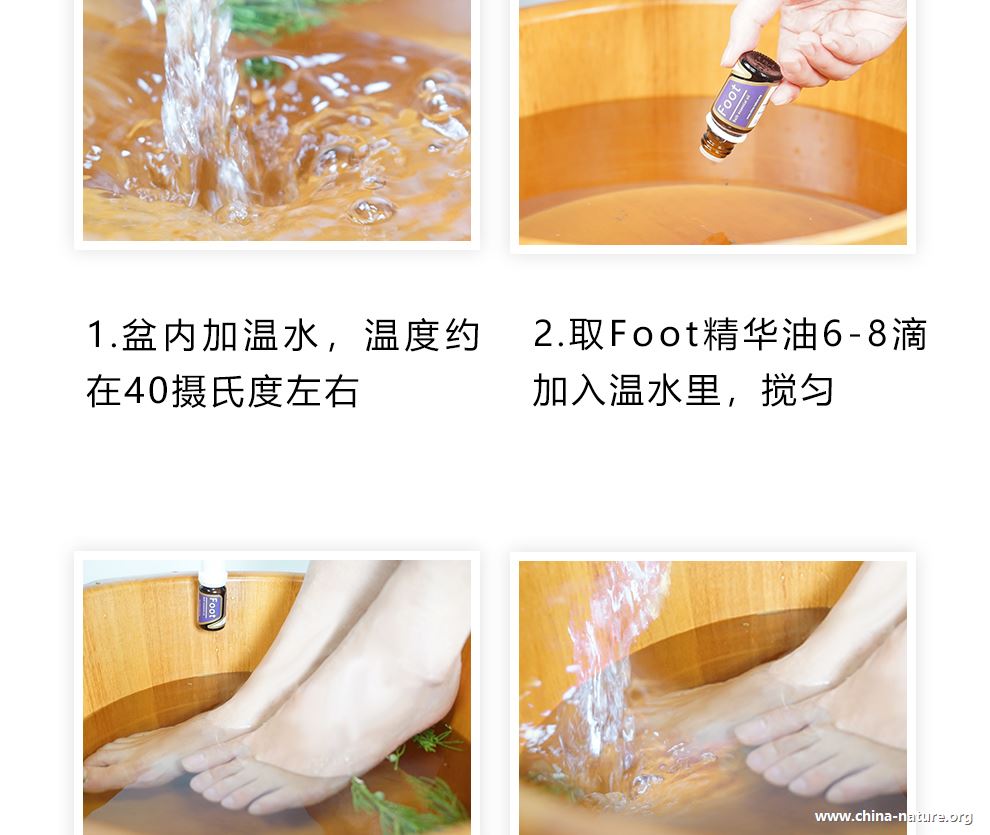 Foot

1.盆内加温水，温度约在40摄氏度左右

2.取Foot精华油6-8滴加入温水里，搅匀

Foot

www.china-nature.org